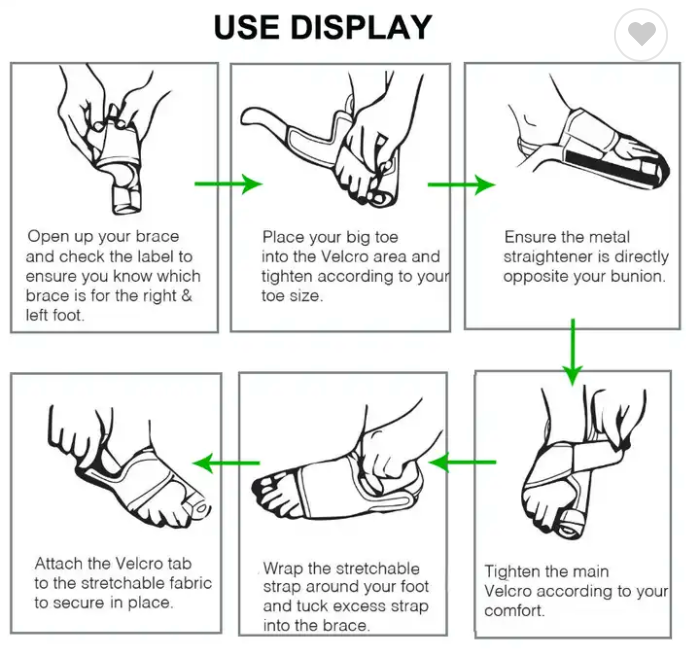 USE DISPLAY

Open up your brace and check the label to ensure you know which brace is for the right & left foot.

Place your big toe into the Velcro area and tighten according to your toe size.

Ensure the metal straightener is directly opposite your bunion.

Tighten the main Velcro according to your comfort.

Wrap the stretchable strap around your foot and tuck excess strap into the brace.

Attach the Velcro tab to the stretchable fabric to secure in place.